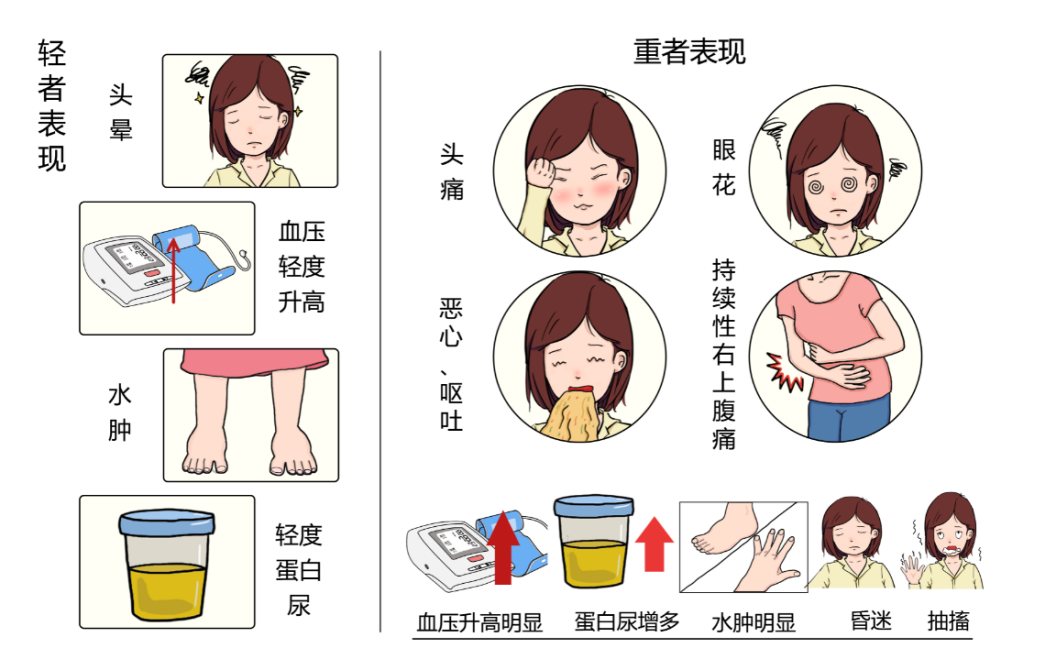 轻者表现

头晕

血压轻度升高

水肿

轻度蛋白尿

重者表现

头痛

眼花

恶心、呕吐

持续性右上腹痛

血压升高明显

蛋白尿增多

水肿明显

昏迷

抽搐